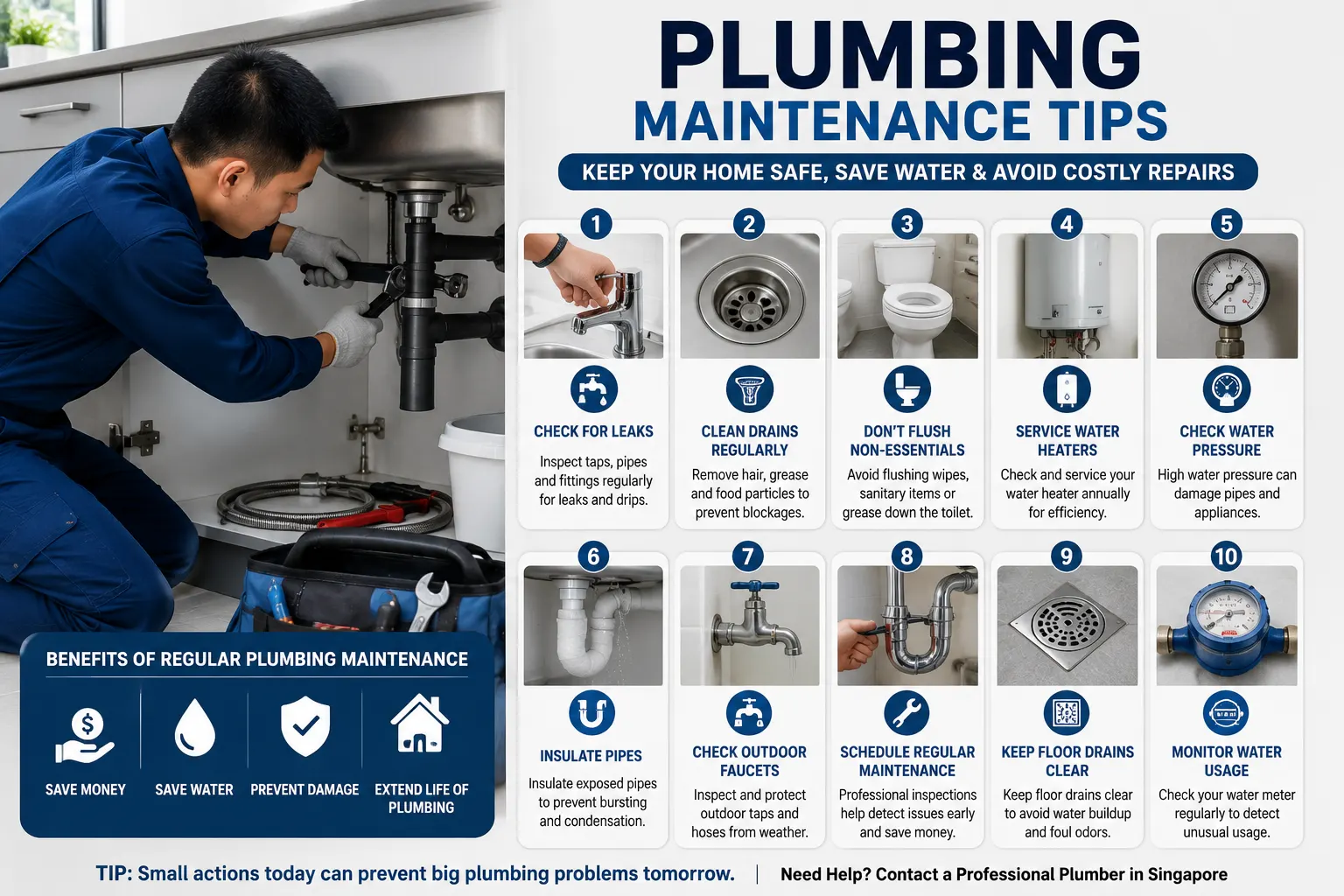 PLUMBING
MAINTENANCE TIPS

KEEP YOUR HOME SAFE, SAVE WATER & AVOID COSTLY REPAIRS

1
CHECK FOR LEAKS
Inspect taps, pipes and fittings regularly for leaks and drips.

2
CLEAN DRAINS REGULARLY
Remove hair, grease and food particles to prevent blockages.

3
DON'T FLUSH NON-ESSENTIALS
Avoid flushing wipes, sanitary items or grease down the toilet.

4
SERVICE WATER HEATERS
Check and service your water heater annually for efficiency.

5
CHECK WATER PRESSURE
High water pressure can damage pipes and appliances.

6
INSULATE PIPES
Insulate exposed pipes to prevent bursting and condensation.

7
CHECK OUTDOOR FAUCETS
Inspect and protect outdoor taps and hoses from weather.

8
SCHEDULE REGULAR MAINTENANCE
Professional inspections help detect issues early and save money.

9
KEEP FLOOR DRAINS CLEAR
Keep floor drains clear to avoid water buildup and foul odors.

10
MONITOR WATER USAGE
Check your water meter regularly to detect unusual usage.

BENEFITS OF REGULAR PLUMBING MAINTENANCE
SAVE MONEY
SAVE WATER
PREVENT DAMAGE
EXTEND LIFE OF PLUMBING

TIP: Small actions today can prevent big plumbing problems tomorrow. | Need Help? Contact a Professional Plumber in Singapore